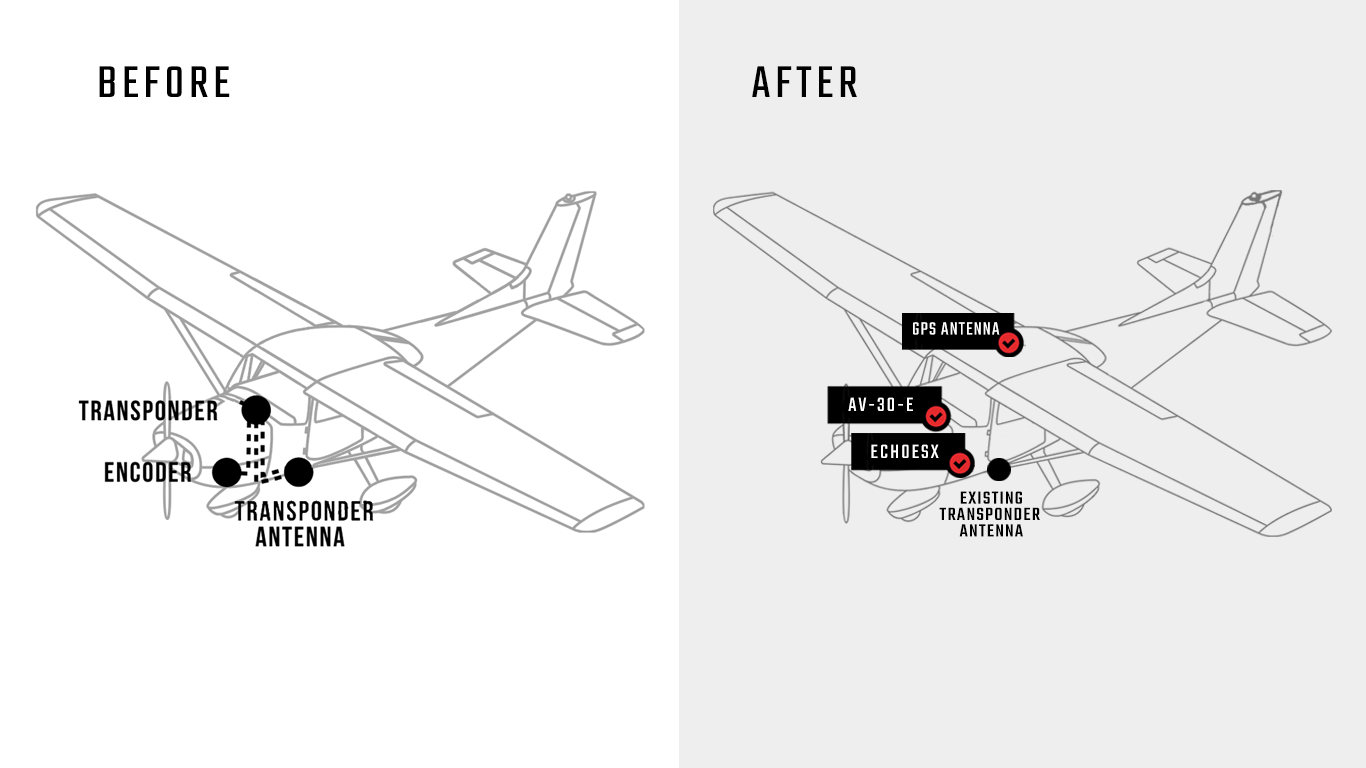 BEFORE

TRANSPONDER

ENCODER

TRANSPONDER ANTENNA

AFTER

GPS ANTENNA

AV-30-E

ECHOESX

EXISTING TRANSPONDER ANTENNA