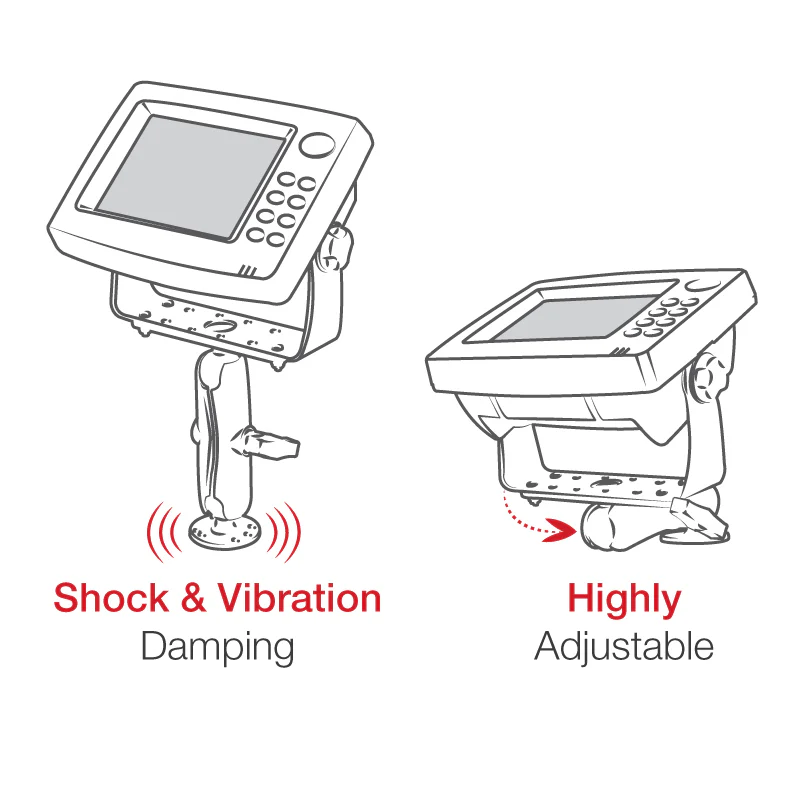 Shock & Vibration
Damping

Highly
Adjustable