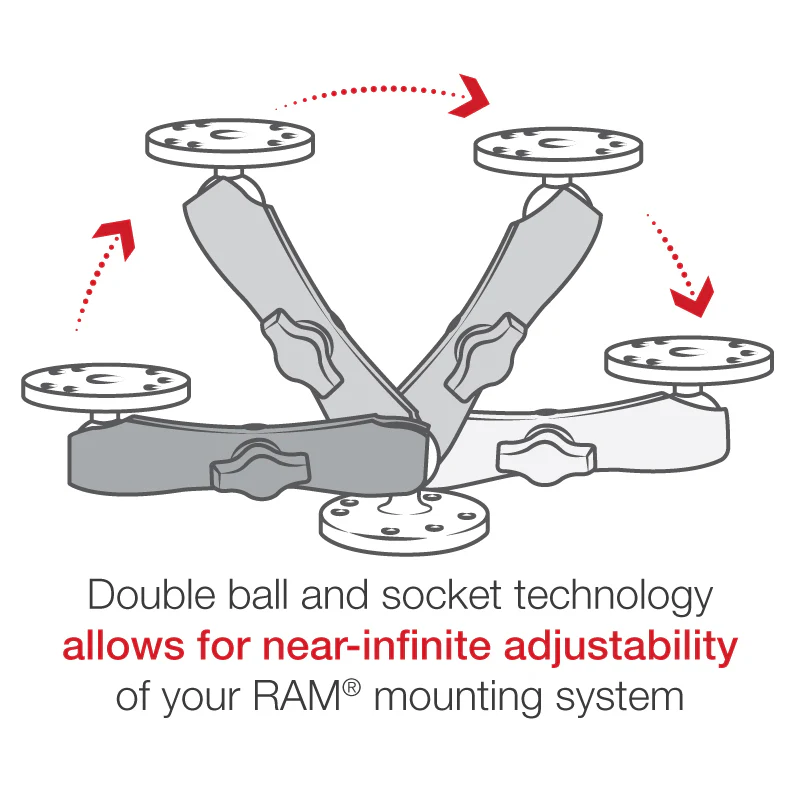 Double ball and socket technology
allows for near-infinite adjustability
of your RAM® mounting system