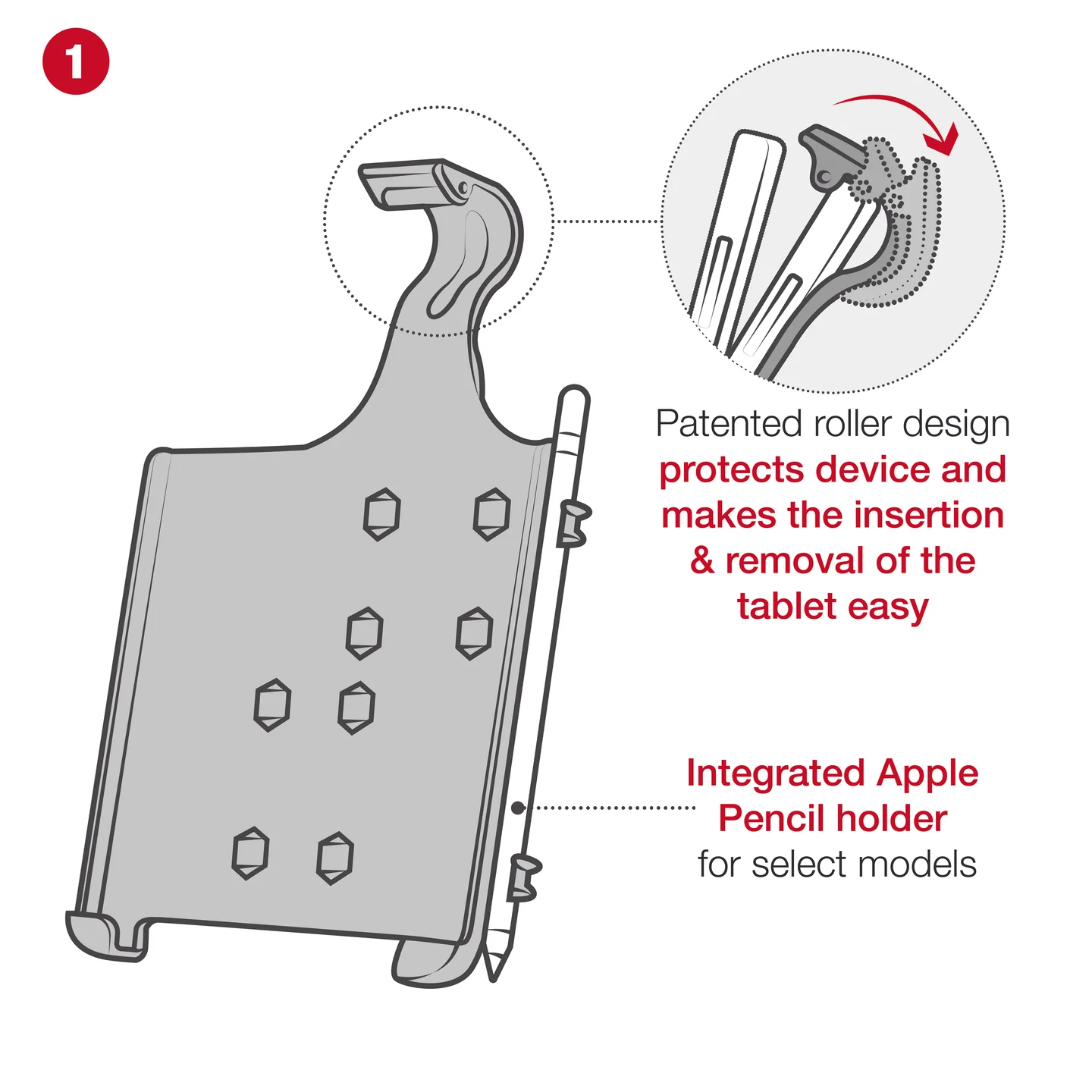 1

Patented roller design protects device and makes the insertion & removal of the tablet easy

Integrated Apple Pencil holder for select models